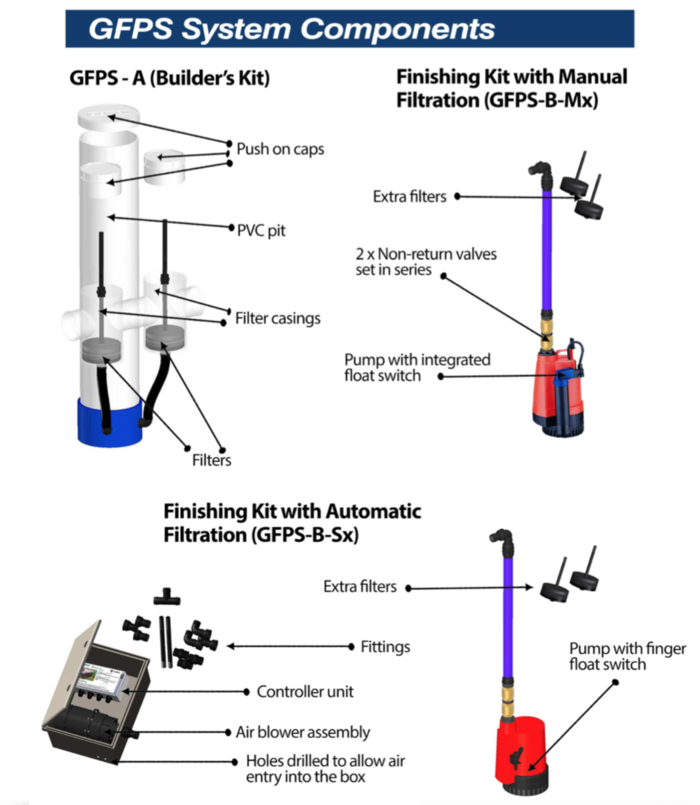 GFPS System Components

GFPS - A (Builder's Kit)

Push on caps

PVC pit

Filter casings

Filters

Finishing Kit with Manual Filtration (GFPS-B-Mx)

Extra filters

2 x Non-return valves set in series

Pump with integrated float switch

Finishing Kit with Automatic Filtration (GFPS-B-Sx)

Extra filters

Fittings

Controller unit

Air blower assembly

Holes drilled to allow air entry into the box

Pump with finger float switch